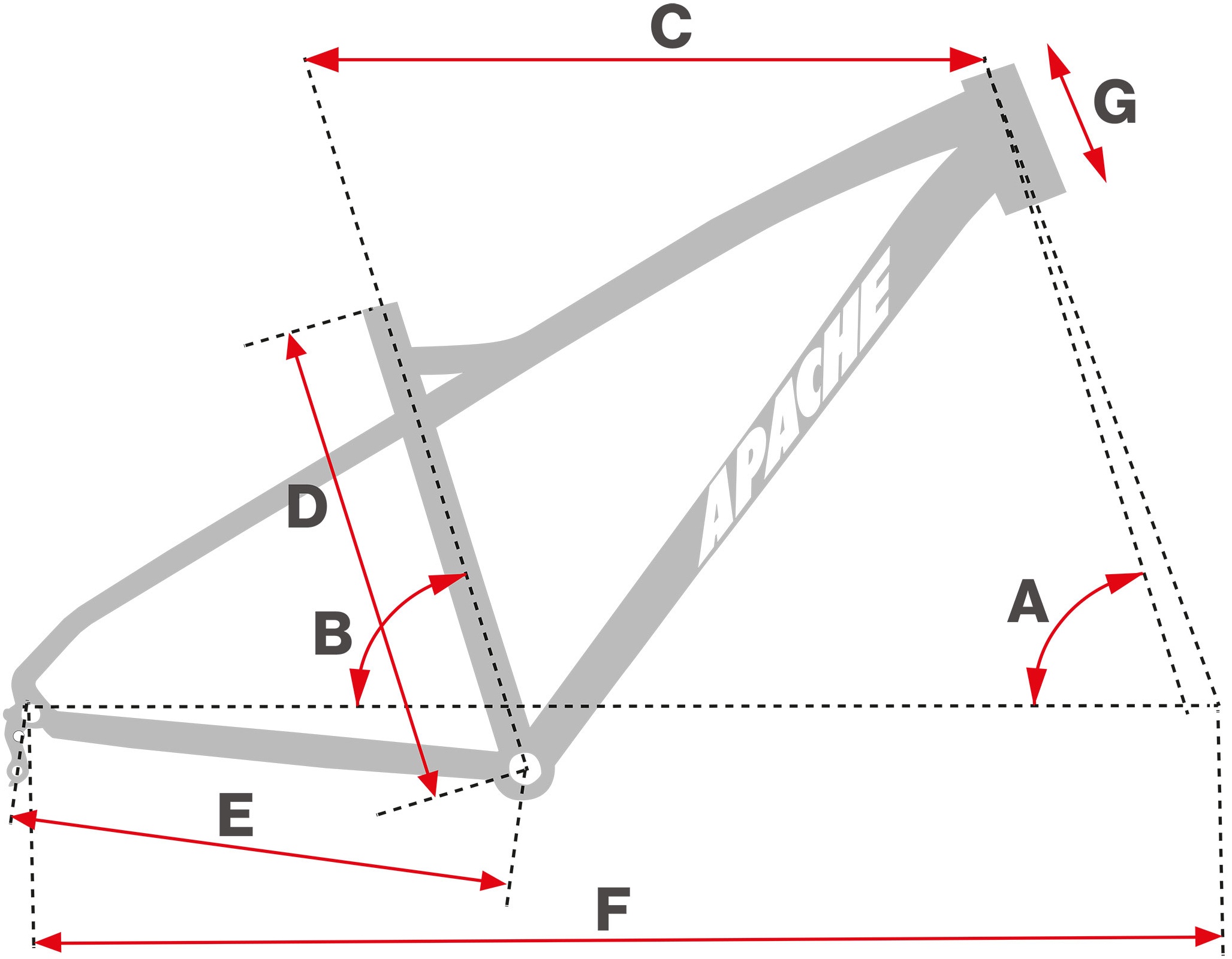 C
G
APACHE
D
B
A
E
F