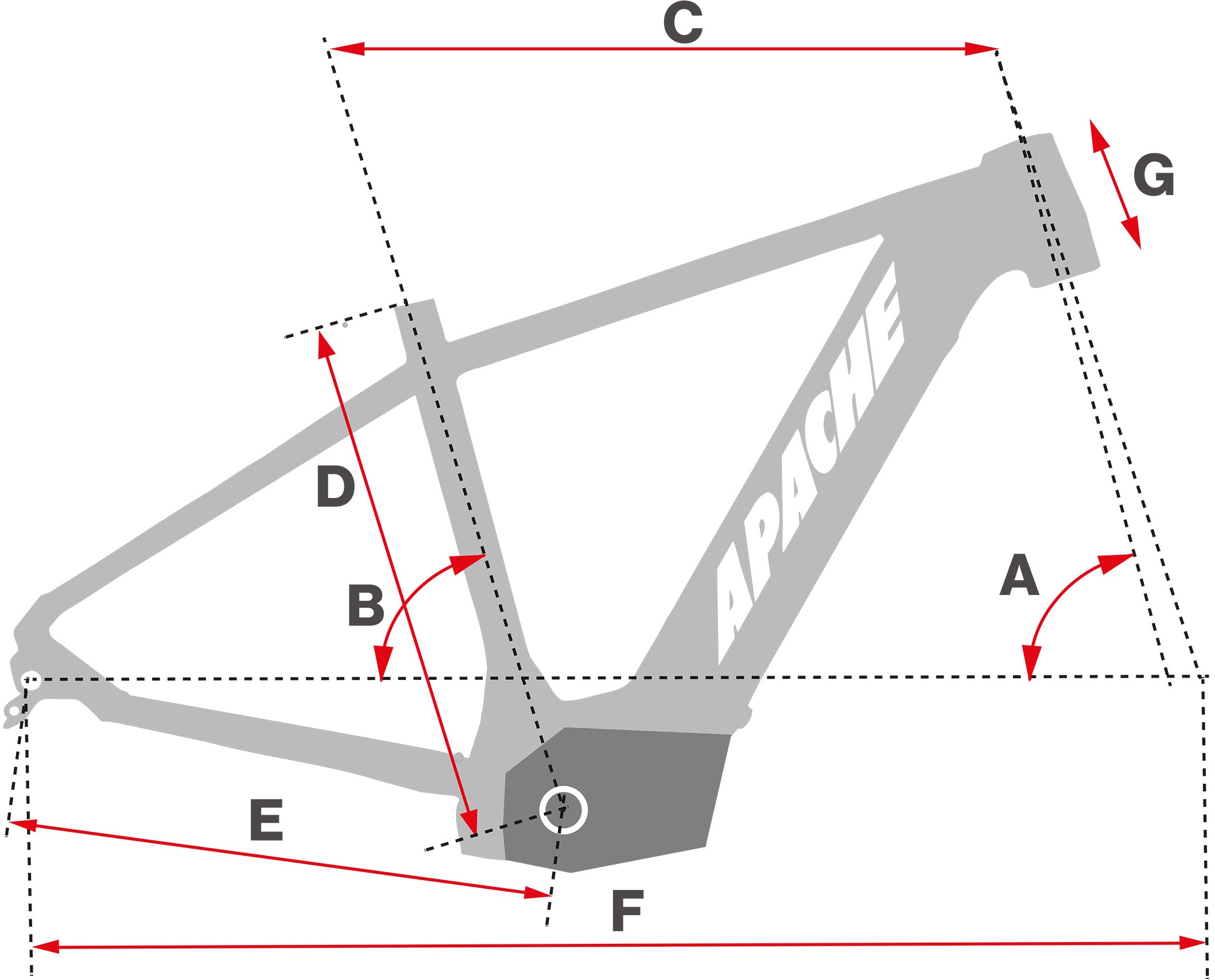 C

G

APACHE

D

B

A

E

F