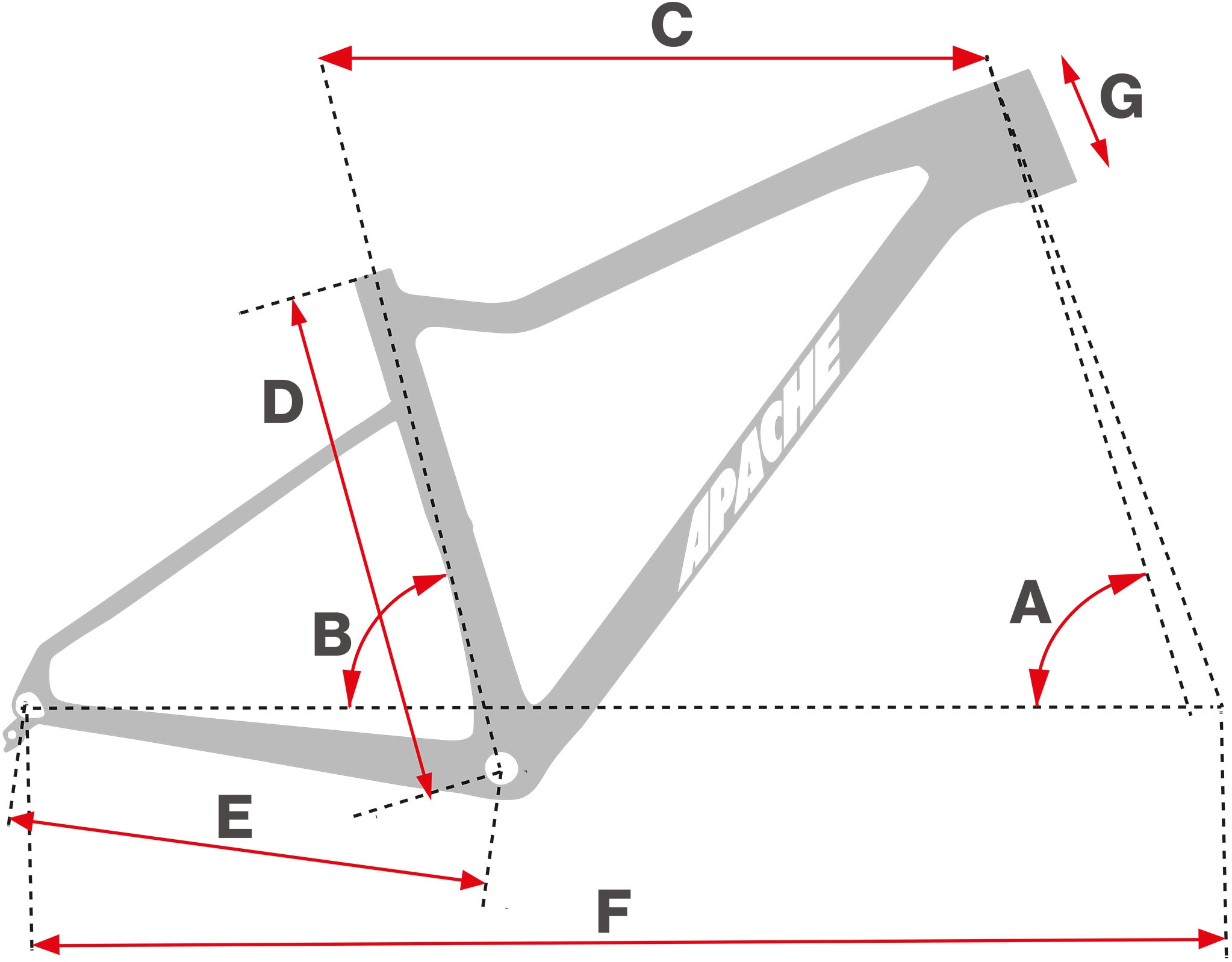 C
G
D
APACHE
B
A
E
F