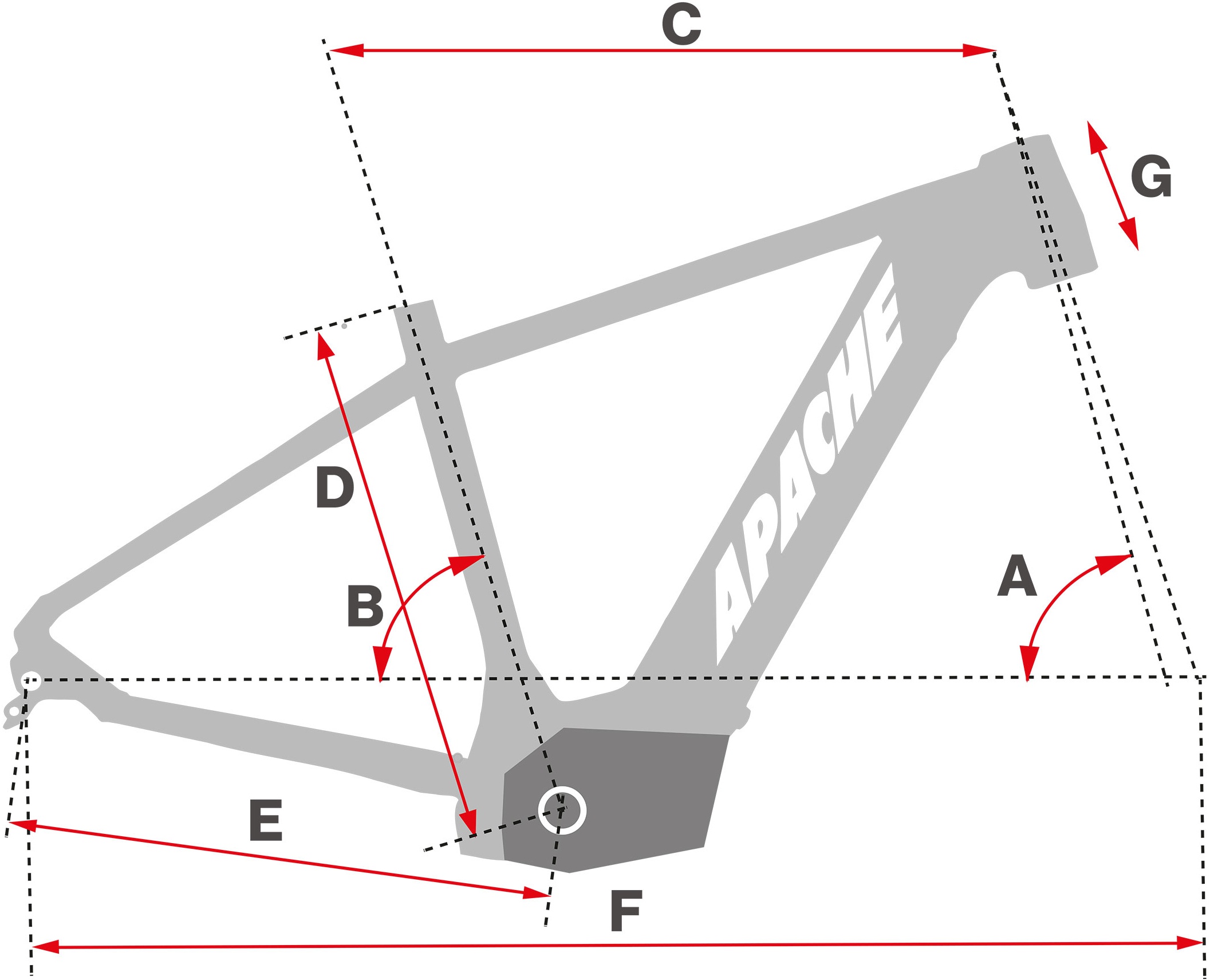 C

G

APACHE

D

B

A

E

F