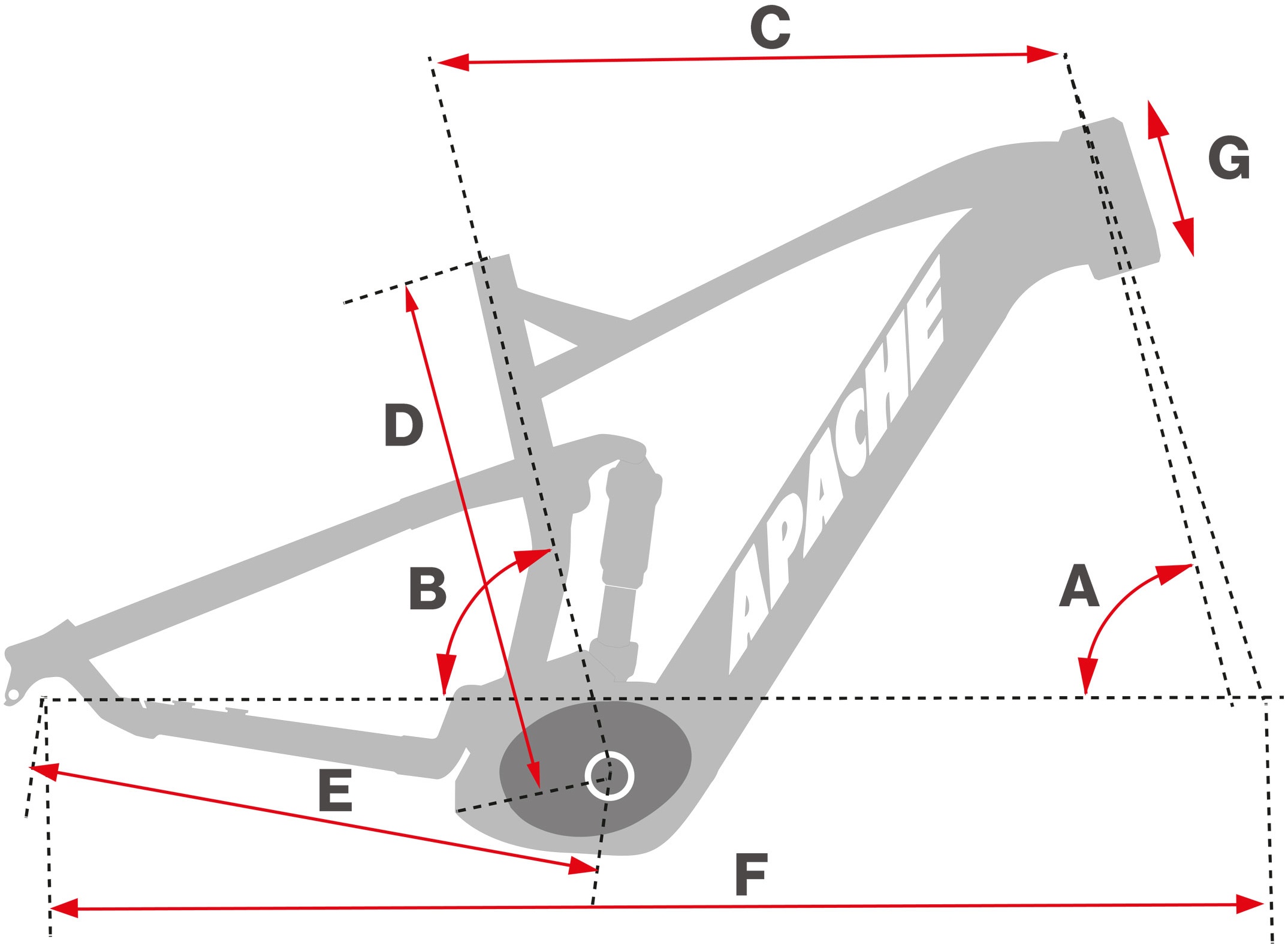 C

G

D

APACHE

B

A

E

F