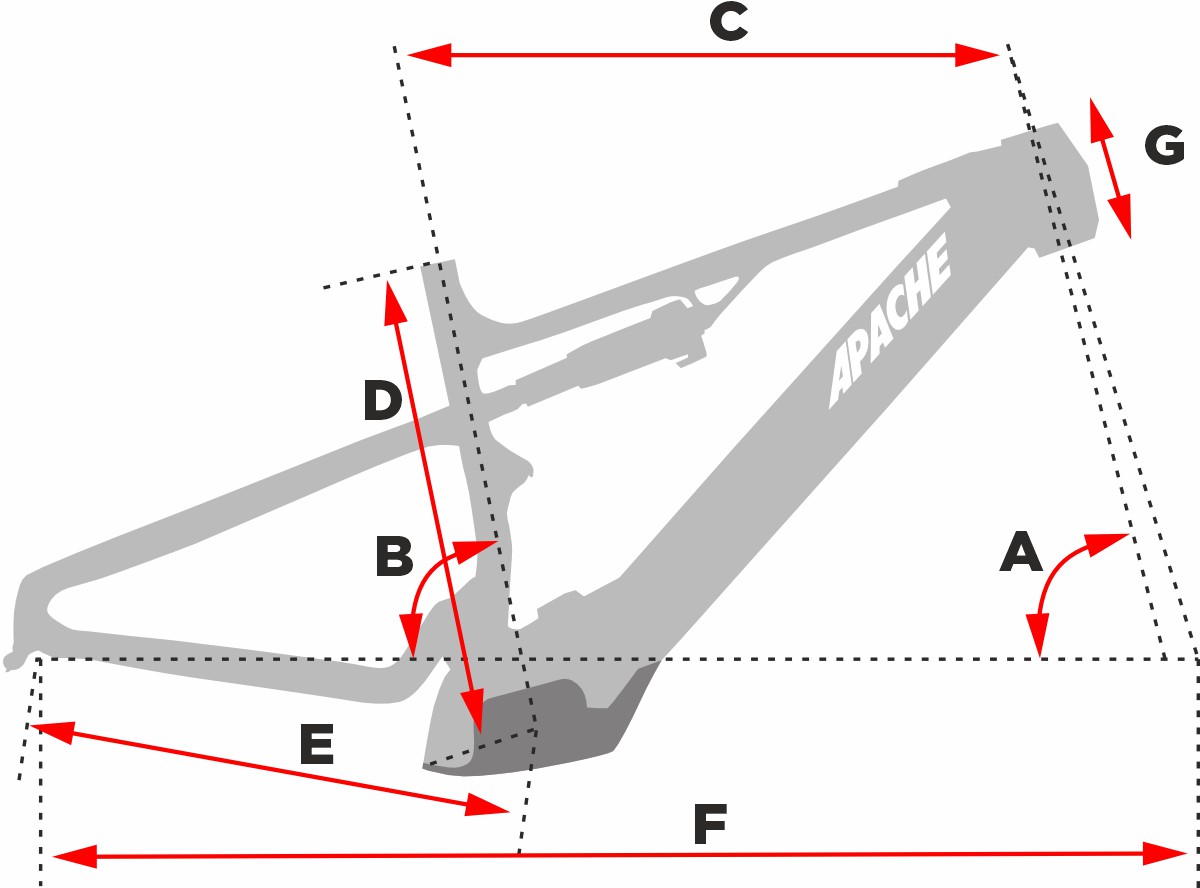 C
G
APACHE
D
B
A
E
F