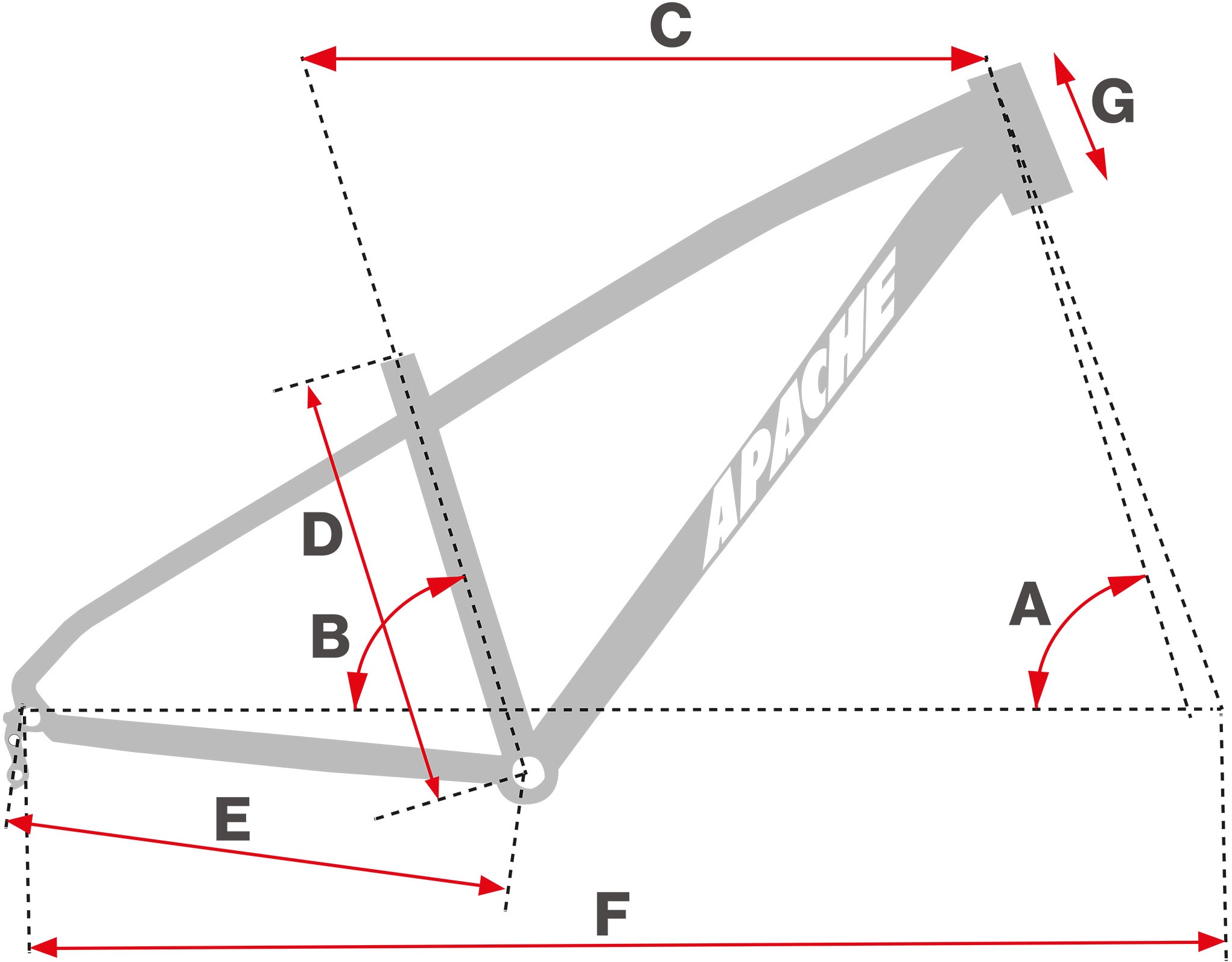 C
G
APACHE
D
B
A
E
F